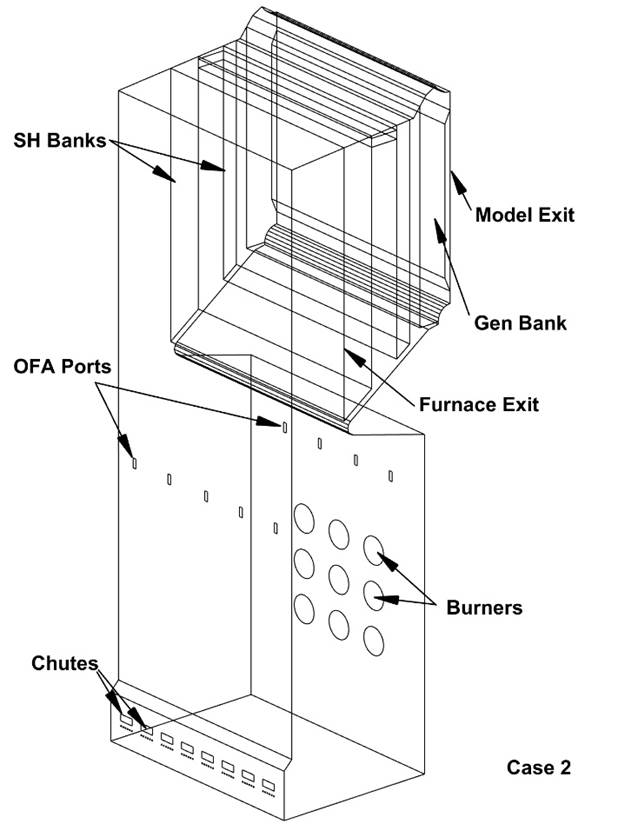 SH Banks

Model Exit

Gen Bank

OFA Ports

Furnace Exit

Burners

Chutes

Case 2